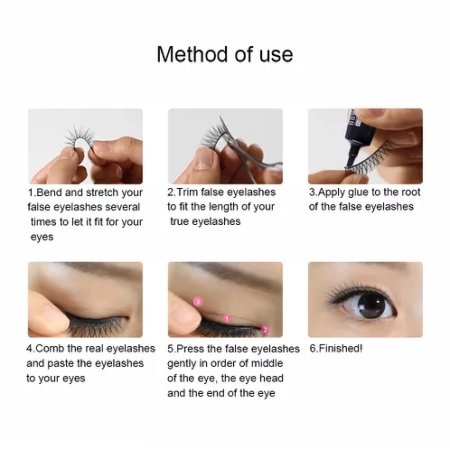 Method of use

1.Bend and stretch your false eyelashes several times to let it fit for your eyes

2.Trim false eyelashes to fit the length of your true eyelashes

3.Apply glue to the root of the false eyelashes

4.Comb the real eyelashes and paste the eyelashes to your eyes

3
1
2

5.Press the false eyelashes gently in order of middle of the eye, the eye head and the end of the eye

6.Finished!